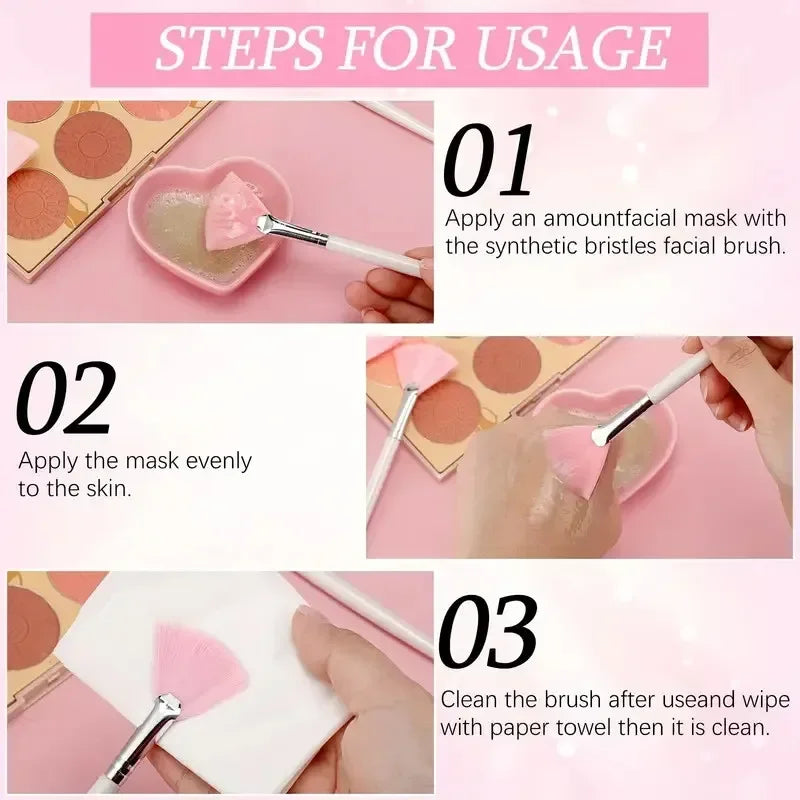 STEPS FOR USAGE

01
Apply an amountfacial mask with the synthetic bristles facial brush.

02
Apply the mask evenly to the skin.

03
Clean the brush after useand wipe with paper towel then it is clean.